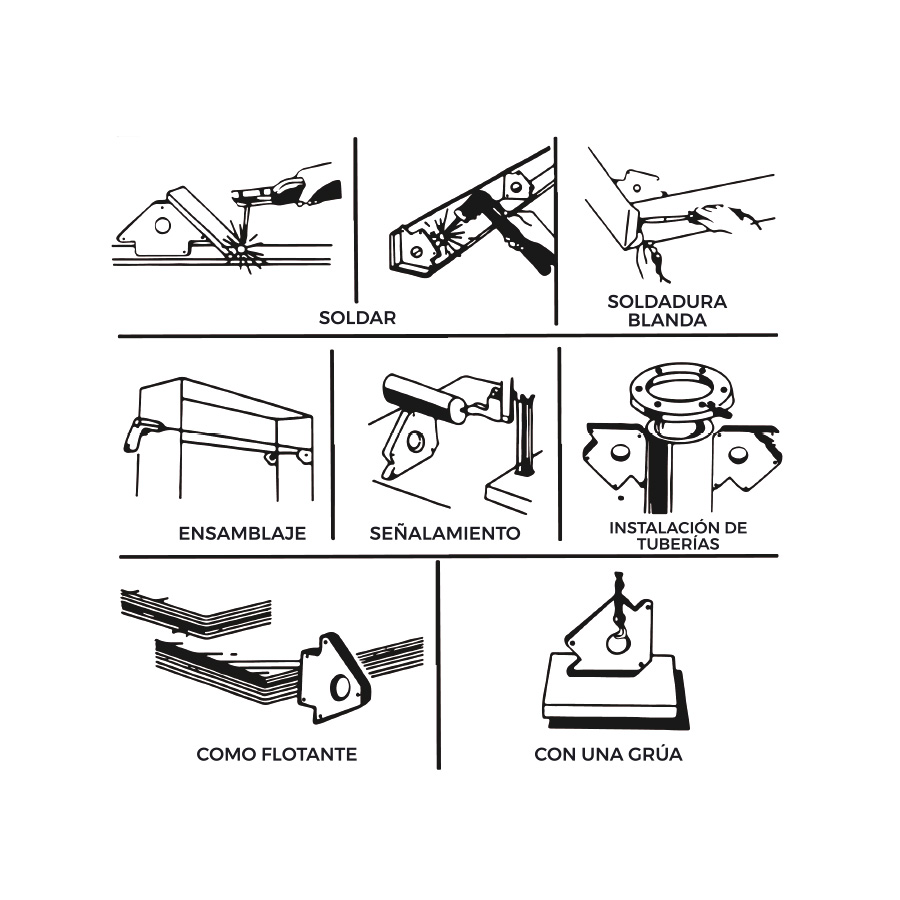 SOLDAR

SOLDADURA BLANDA

ENSAMBLAJE

SEÑALAMIENTO

INSTALACIÓN DE TUBERÍAS

COMO FLOTANTE

CON UNA GRÚA